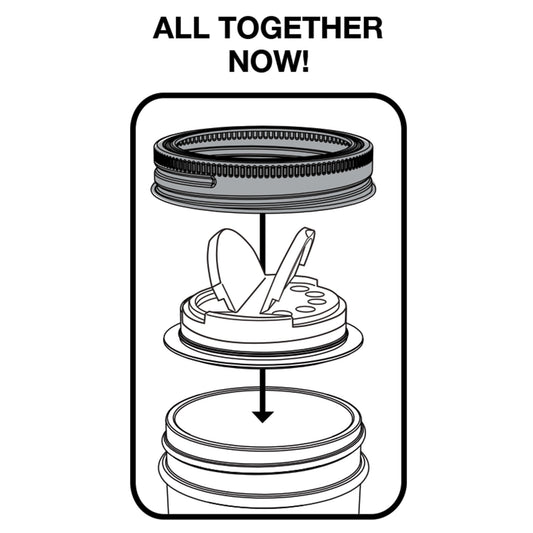 ALL TOGETHER NOW!